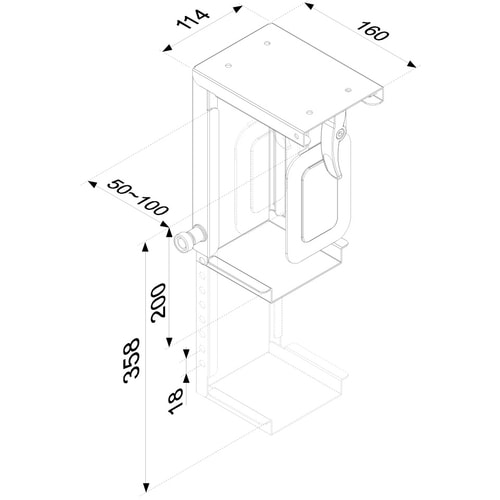 114
160
50~100
200
358
18