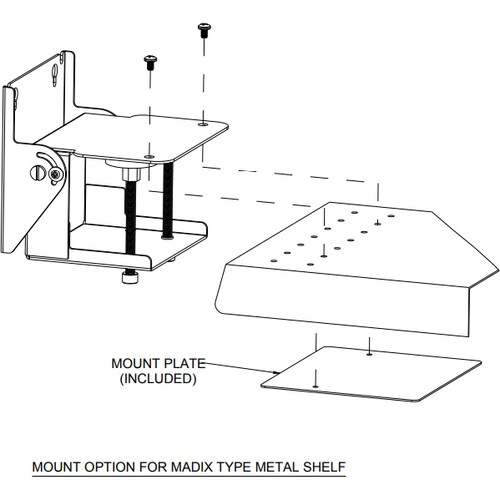 MOUNT PLATE
(INCLUDED)

MOUNT OPTION FOR MADIX TYPE METAL SHELF