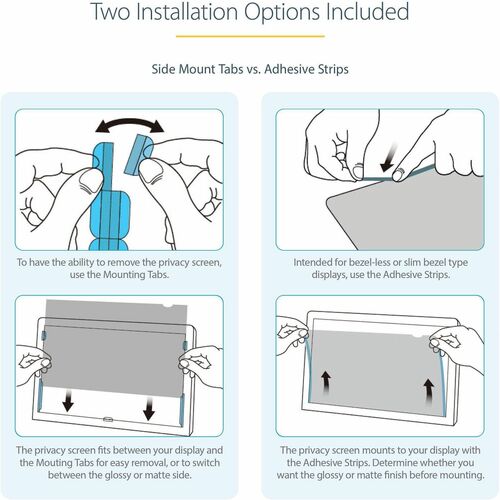 Two Installation Options Included

Side Mount Tabs vs. Adhesive Strips

To have the ability to remove the privacy screen, use the Mounting Tabs.

The privacy screen fits between your display and the Mouting Tabs for easy removal, or to switch between the glossy or matte side.

Intended for bezel-less or slim bezel type displays, use the Adhesive Strips.

The privacy screen mounts to your display with the Adhesive Strips. Determine whether you want the glossy or matte finish before mounting.