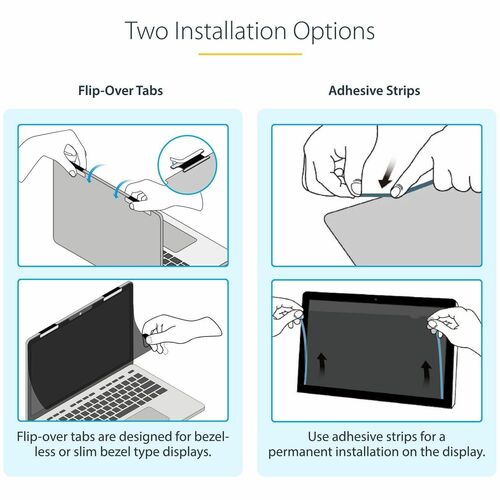 Two Installation Options

Flip-Over Tabs

Flip-over tabs are designed for bezel-less or slim bezel type displays.

Adhesive Strips

Use adhesive strips for a permanent installation on the display.